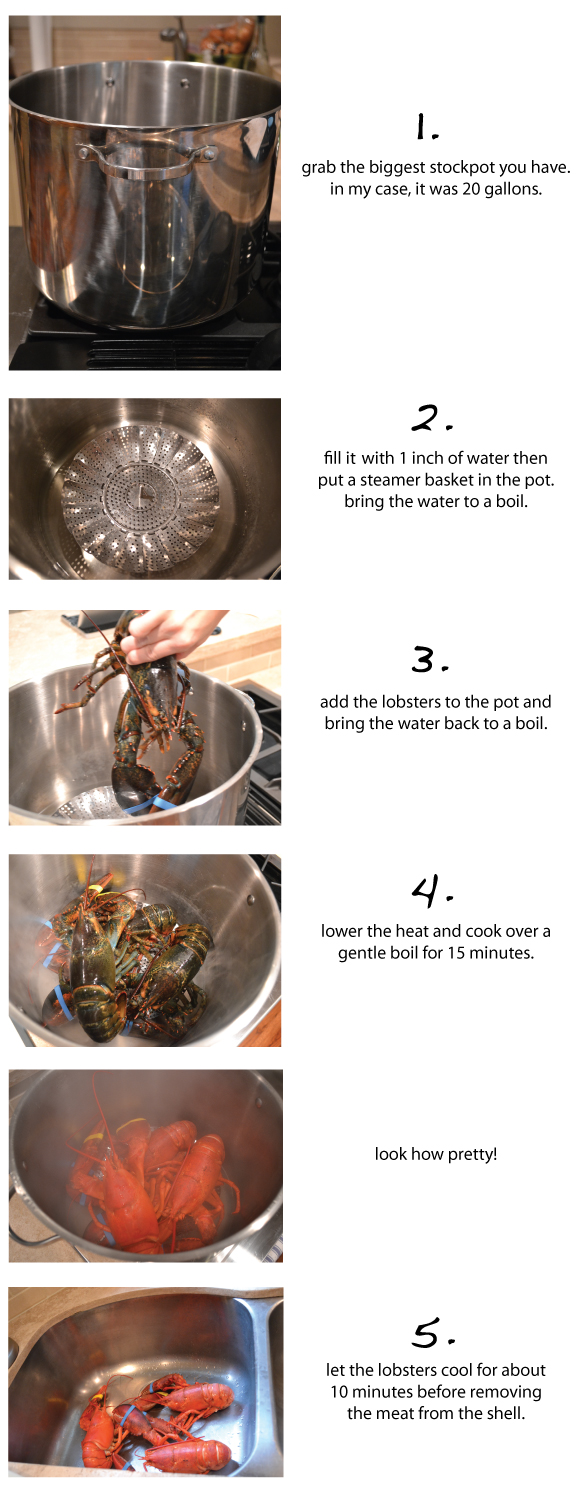 1.

grab the biggest stockpot you have. in my case, it was 20 gallons.

2.

fill it with 1 inch of water then put a steamer basket in the pot. bring the water to a boil.

3.

add the lobsters to the pot and bring the water back to a boil.

4.

lower the heat and cook over a gentle boil for 15 minutes.

look how pretty!

5.

let the lobsters cool for about 10 minutes before removing the meat from the shell.